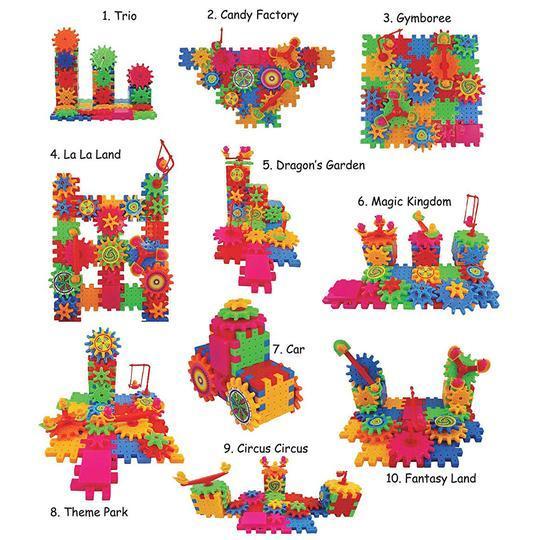 1. Trio

2. Candy Factory

3. Gymboree

4. La La Land

5. Dragon's Garden

6. Magic Kingdom

7. Car

8. Theme Park

9. Circus Circus

10. Fantasy Land