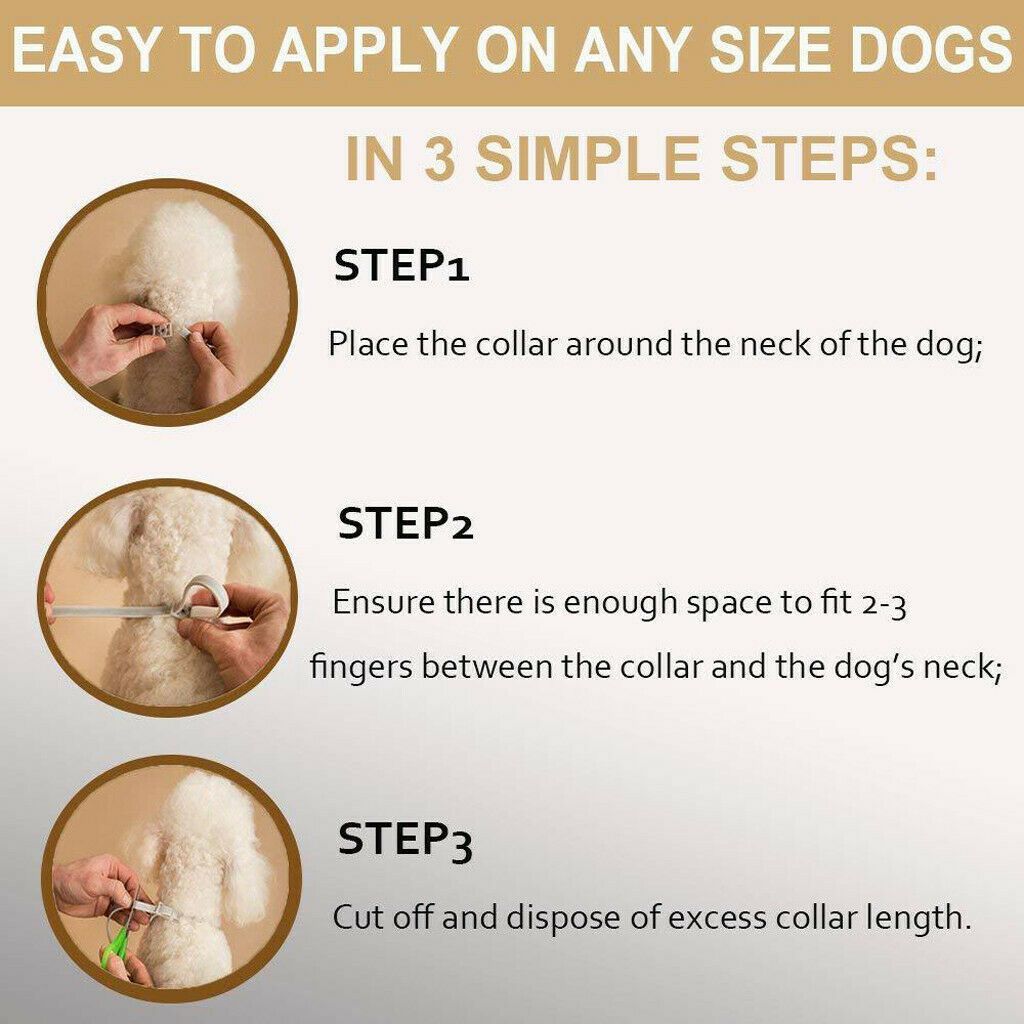 EASY TO APPLY ON ANY SIZE DOGS

IN 3 SIMPLE STEPS:

STEP1

Place the collar around the neck of the dog;

STEP2

Ensure there is enough space to fit 2-3 fingers between the collar and the dog's neck;

STEP3

Cut off and dispose of excess collar length.